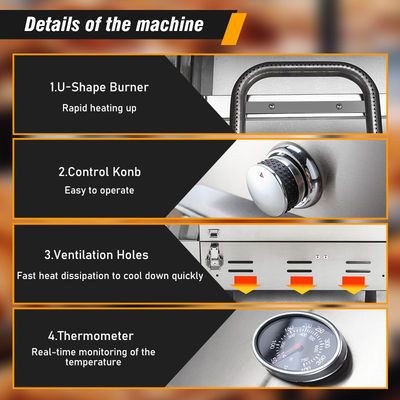 Details of the machine

1.U-Shape Burner
Rapid heating up

2.Control Konb
Easy to operate

3.Ventilation Holes
Fast heat dissipation to cool down quickly

4.Thermometer
Real-time monitoring of the temperature